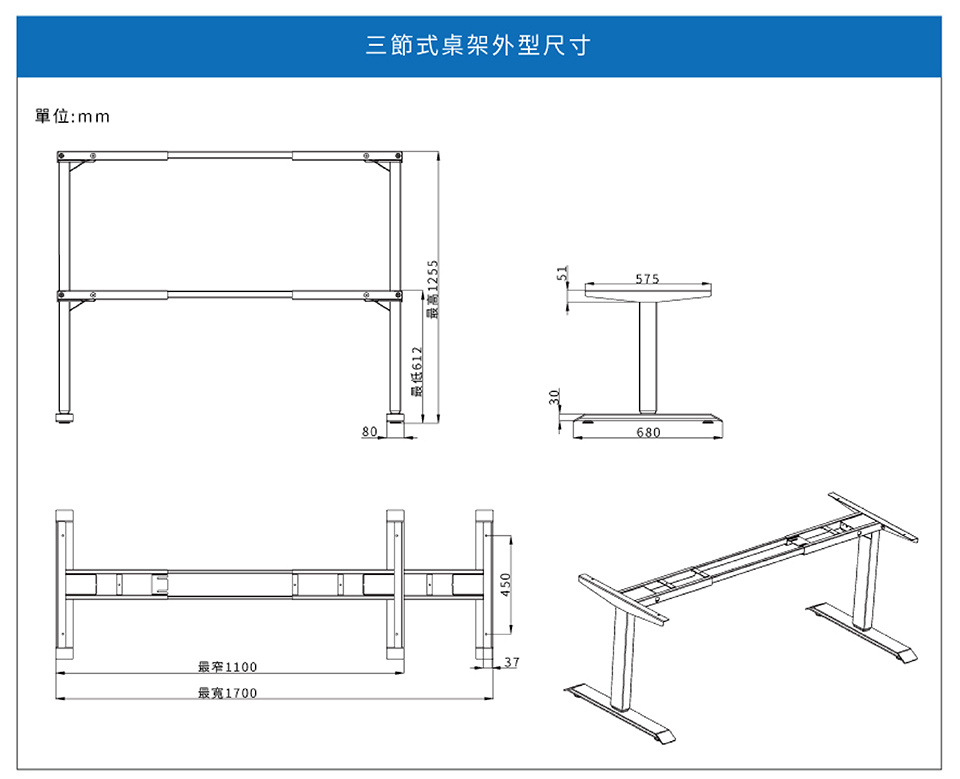 三節式桌架外型尺寸

單位:mm

最高1255

最低612

80

51

575

30

680

450

37

最窄1100

最寬1700